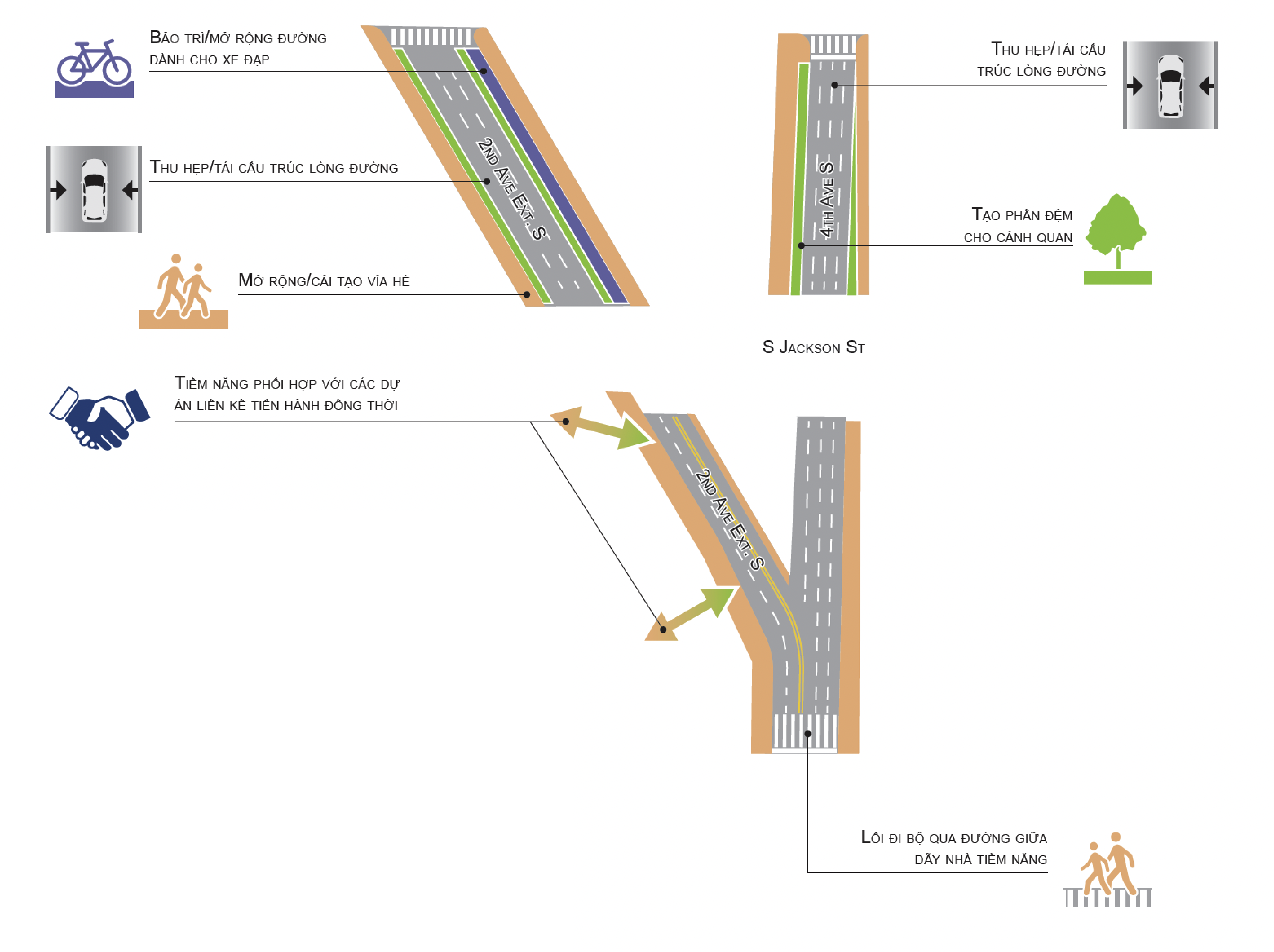 Bảo trì/mở rộng đường dành cho xe đạp

Thu hẹp/tái cấu trúc lòng đường

Mở rộng/cải tạo vỉa hè

2nd Ave Ext. S

4th Ave S

Thu hẹp/tái cấu trúc lòng đường

Tạo phần đệm cho cảnh quan

S Jackson St

Tiềm năng phối hợp với các dự án liền kề tiến hành đồng thời

2nd Ave Ext. S

Lối đi bộ qua đường giữa dãy nhà tiềm năng